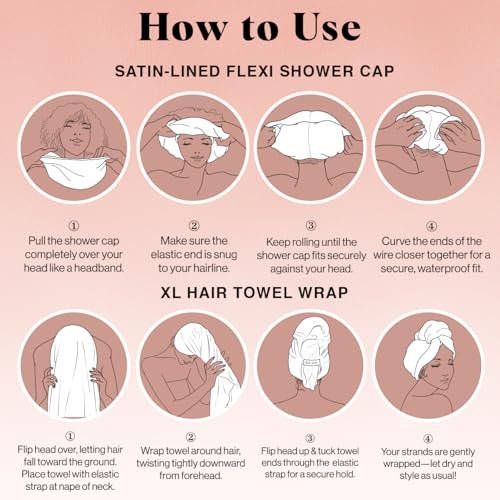 How to Use

SATIN-LINED FLEXI SHOWER CAP

①
Pull the shower cap completely over your head like a headband.

②
Make sure the elastic end is snug to your hairline.

③
Keep rolling until the shower cap fits securely against your head.

④
Curve the ends of the wire closer together for a secure, waterproof fit.

XL HAIR TOWEL WRAP

①
Flip head over, letting hair fall toward the ground. Place towel with elastic strap at nape of neck.

②
Wrap towel around hair, twisting tightly downward from forehead.

③
Flip head up & tuck towel ends through the elastic strap for a secure hold.

④
Your strands are gently wrapped—let dry and style as usual!