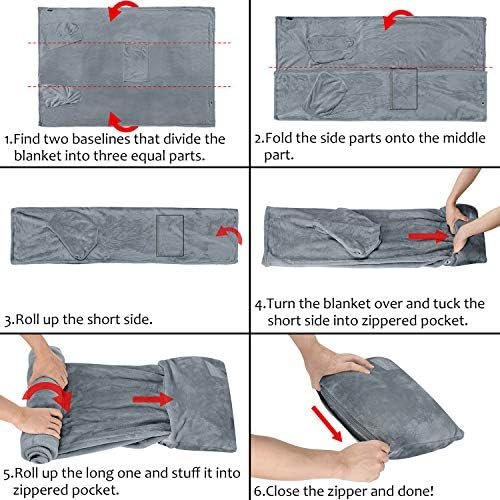 1.Find two baselines that divide the blanket into three equal parts.

2.Fold the side parts onto the middle part.

3.Roll up the short side.

4.Turn the blanket over and tuck the short side into zippered pocket.

5.Roll up the long one and stuff it into zippered pocket.

6.Close the zipper and done!