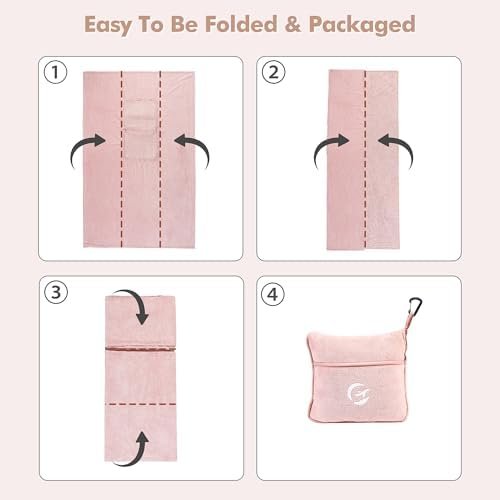 Easy To Be Folded & Packaged

1

2

3

4