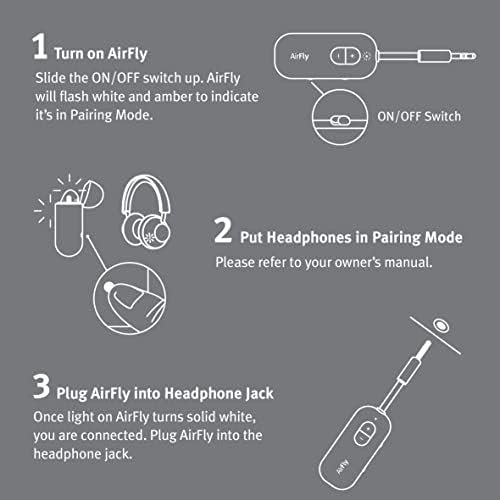 1 Turn on AirFly

Slide the ON/OFF switch up. AirFly will flash white and amber to indicate it's in Pairing Mode.

AirFly

ON/OFF Switch

2 Put Headphones in Pairing Mode

Please refer to your owner's manual.

3 Plug AirFly into Headphone Jack

Once light on AirFly turns solid white, you are connected. Plug AirFly into the headphone jack.

AirFly