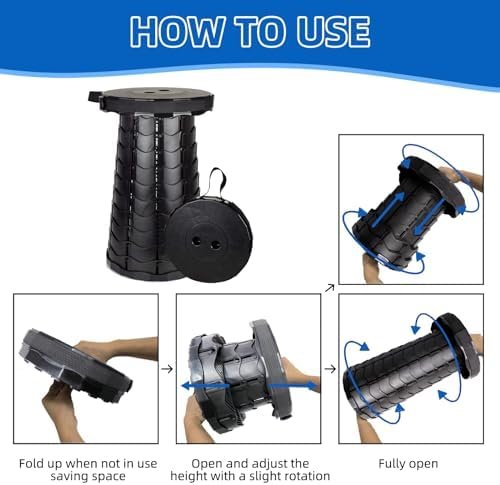 HOW TO USE

Fold up when not in use saving space

Open and adjust the height with a slight rotation

Fully open