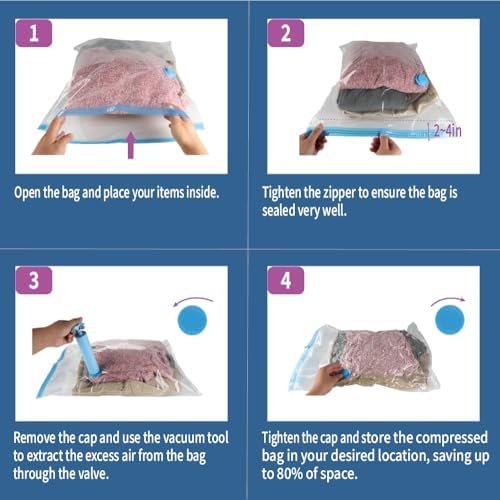 1

Open the bag and place your items inside.

2

2~4in

Tighten the zipper to ensure the bag is sealed very well.

3

Remove the cap and use the vacuum tool to extract the excess air from the bag through the valve.

4

Tighten the cap and store the compressed bag in your desired location, saving up to 80% of space.